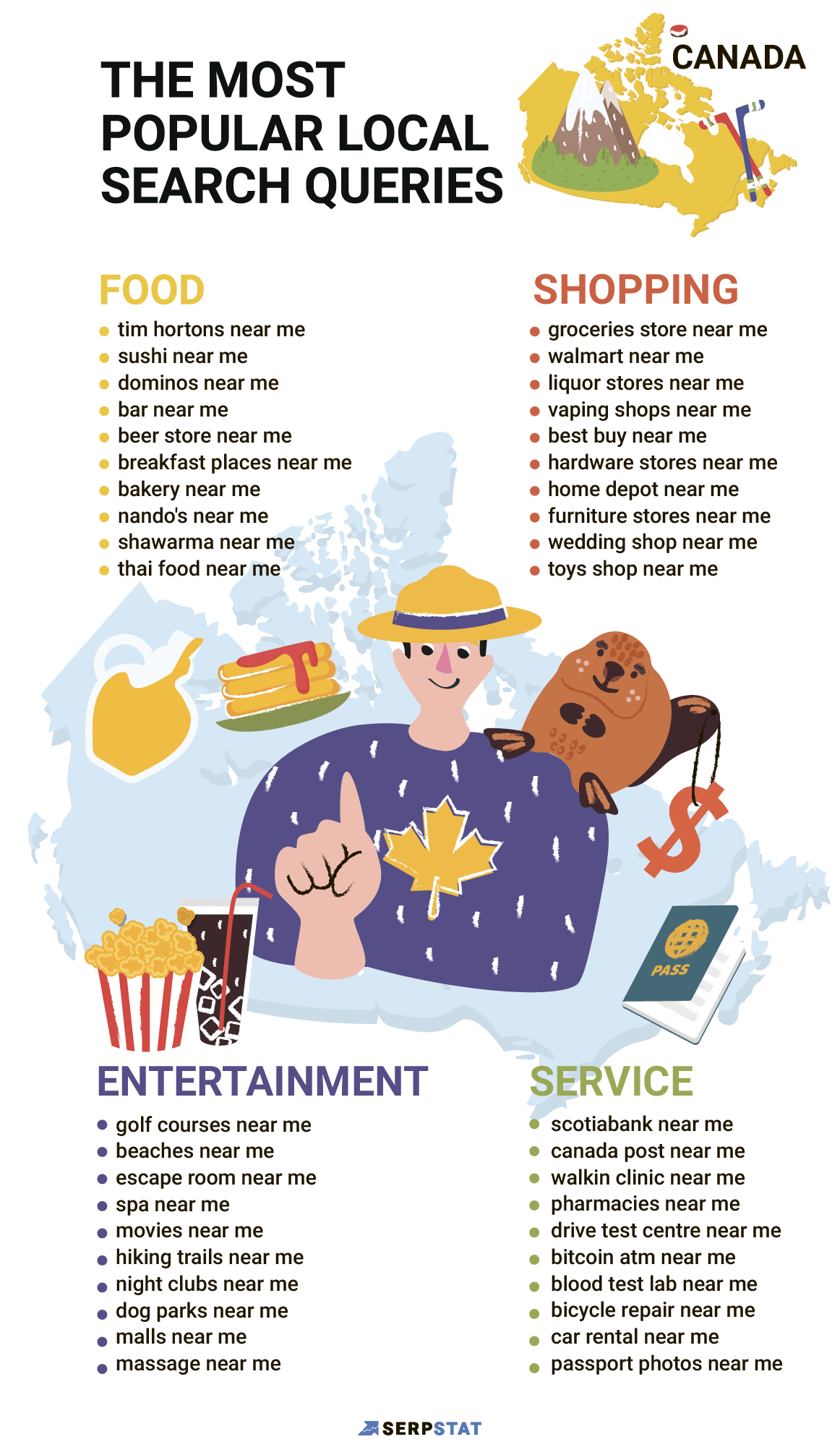 THE MOST POPULAR LOCAL SEARCH QUERIES

CANADA

FOOD
- tim hortons near me
- sushi near me
- dominos near me
- bar near me
- beer store near me
- breakfast places near me
- bakery near me
- nando's near me
- shawarma near me
- thai food near me

SHOPPING
- groceries store near me
- walmart near me
- liquor stores near me
- vaping shops near me
- best buy near me
- hardware stores near me
- home depot near me
- furniture stores near me
- wedding shop near me
- toys shop near me

PASS

ENTERTAINMENT
- golf courses near me
- beaches near me
- escape room near me
- spa near me
- movies near me
- hiking trails near me
- night clubs near me
- dog parks near me
- malls near me
- massage near me

SERVICE
- scotiabank near me
- canada post near me
- walkin clinic near me
- pharmacies near me
- drive test centre near me
- bitcoin atm near me
- blood test lab near me
- bicycle repair near me
- car rental near me
- passport photos near me

SERPSTAT