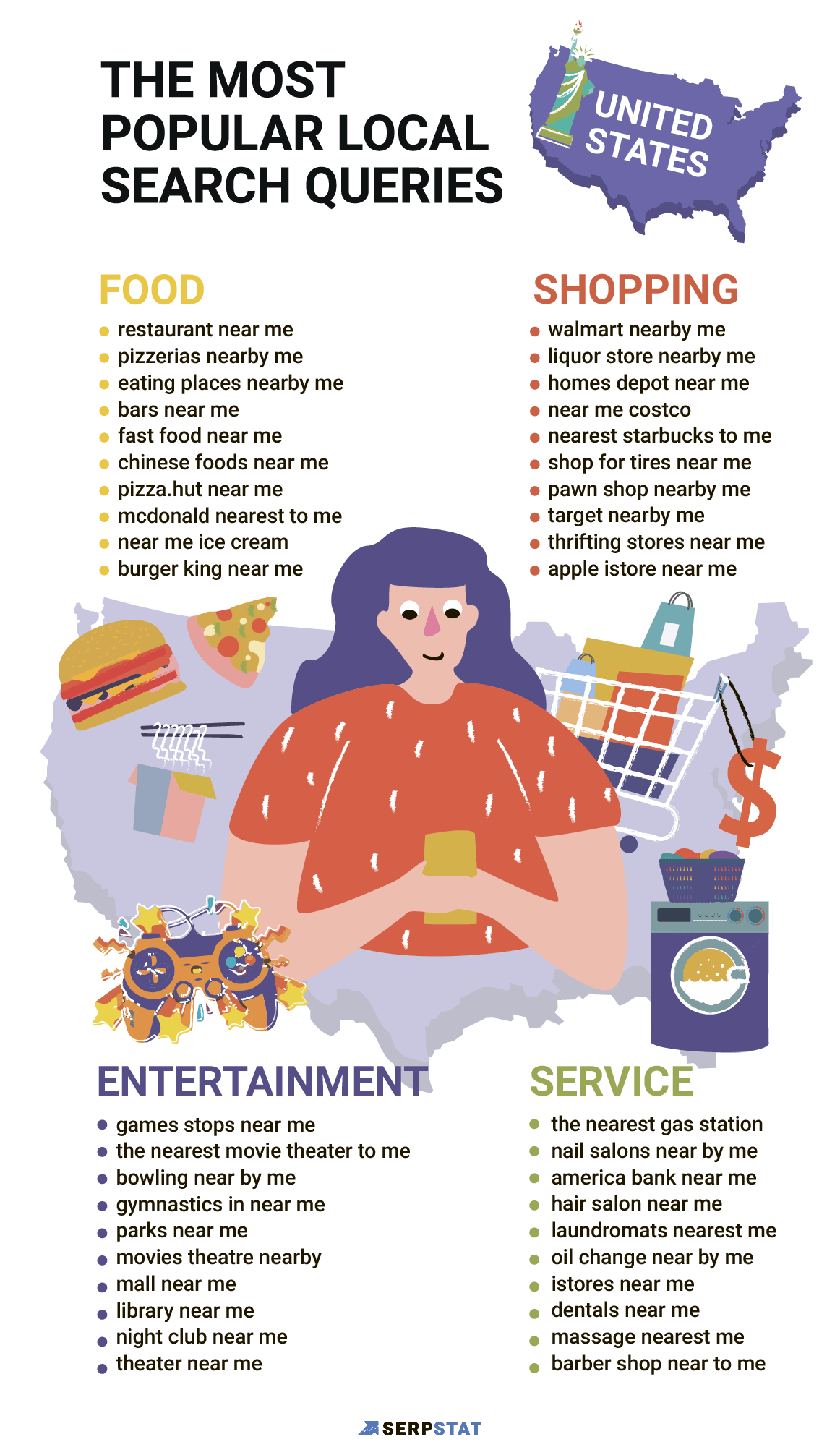 THE MOST POPULAR LOCAL SEARCH QUERIES

UNITED STATES

FOOD
- restaurant near me
- pizzerias nearby me
- eating places nearby me
- bars near me
- fast food near me
- chinese foods near me
- pizza.hut near me
- mcdonald nearest to me
- near me ice cream
- burger king near me

SHOPPING
- walmart nearby me
- liquor store nearby me
- homes depot near me
- near me costco
- nearest starbucks to me
- shop for tires near me
- pawn shop nearby me
- target nearby me
- thrifting stores near me
- apple istore near me

ENTERTAINMENT
- games stops near me
- the nearest movie theater to me
- bowling near by me
- gymnastics in near me
- parks near me
- movies theatre nearby
- mall near me
- library near me
- night club near me
- theater near me

SERVICE
- the nearest gas station
- nail salons near by me
- america bank near me
- hair salon near me
- laundromats nearest me
- oil change near by me
- istores near me
- dentals near me
- massage nearest me
- barber shop near to me

SERPSTAT