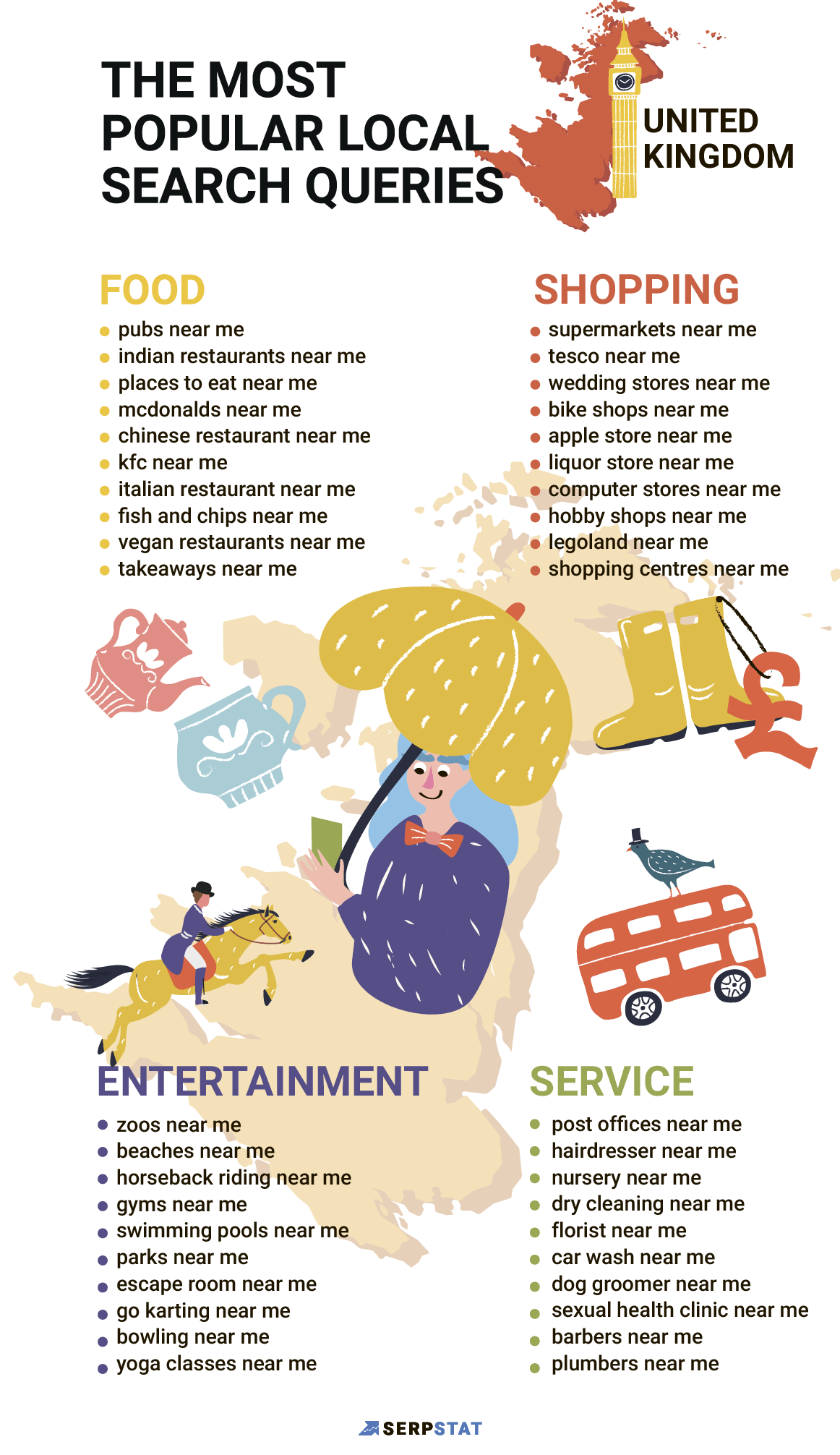 THE MOST POPULAR LOCAL SEARCH QUERIES

UNITED KINGDOM

FOOD
- pubs near me
- indian restaurants near me
- places to eat near me
- mcdonalds near me
- chinese restaurant near me
- kfc near me
- italian restaurant near me
- fish and chips near me
- vegan restaurants near me
- takeaways near me

SHOPPING
- supermarkets near me
- tesco near me
- wedding stores near me
- bike shops near me
- apple store near me
- liquor store near me
- computer stores near me
- hobby shops near me
- legoland near me
- shopping centres near me

ENTERTAINMENT
- zoos near me
- beaches near me
- horseback riding near me
- gyms near me
- swimming pools near me
- parks near me
- escape room near me
- go karting near me
- bowling near me
- yoga classes near me

SERVICE
- post offices near me
- hairdresser near me
- nursery near me
- dry cleaning near me
- florist near me
- car wash near me
- dog groomer near me
- sexual health clinic near me
- barbers near me
- plumbers near me

SERPSTAT