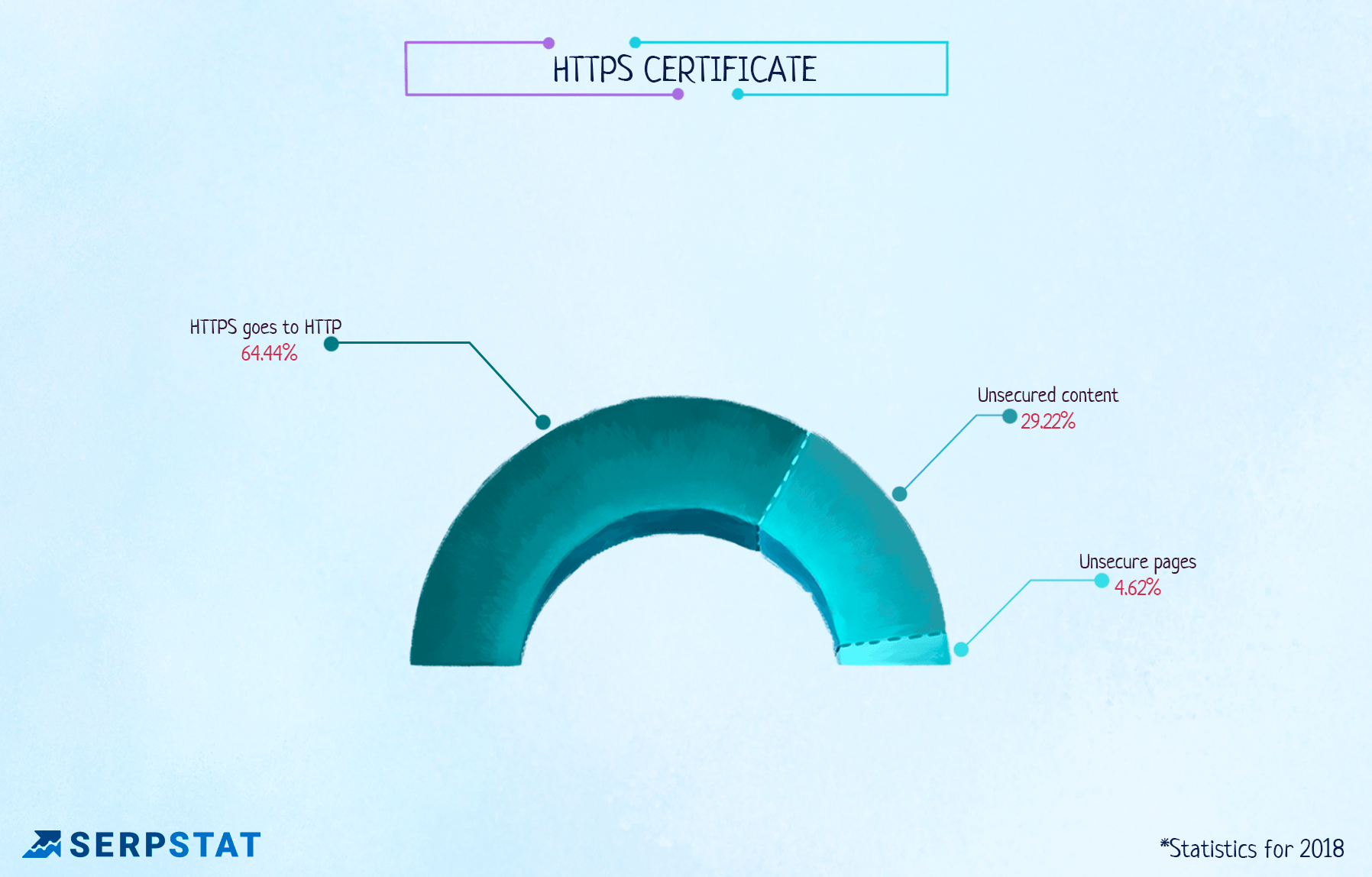 HTTPS CERTIFICATE

HTTPS goes to HTTP
64.44%

Unsecured content
29.22%

Unsecure pages
4.62%

SERPSTAT

*Statistics for 2018