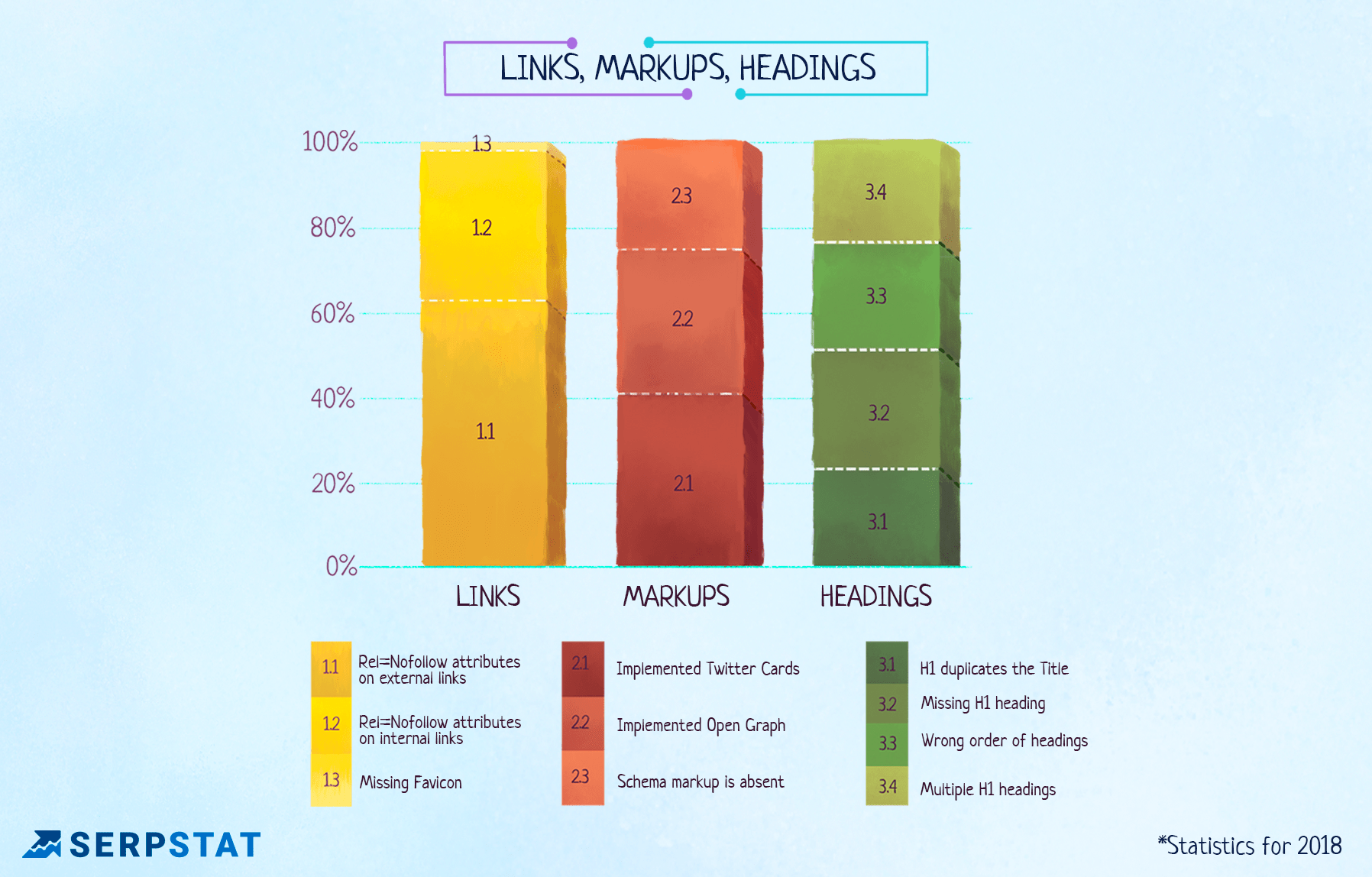 LINKS, MARKUPS, HEADINGS

100%
80%
60%
40%
20%
0%

1.3
1.2
1.1

2.3
2.2
2.1

3.4
3.3
3.2
3.1

LINKS
MARKUPS
HEADINGS

1.1 Rel=Nofollow attributes on external links
1.2 Rel=Nofollow attributes on internal links
1.3 Missing Favicon

2.1 Implemented Twitter Cards
2.2 Implemented Open Graph
2.3 Schema markup is absent

3.1 H1 duplicates the Title
3.2 Missing H1 heading
3.3 Wrong order of headings
3.4 Multiple H1 headings

SERPSTAT

*Statistics for 2018