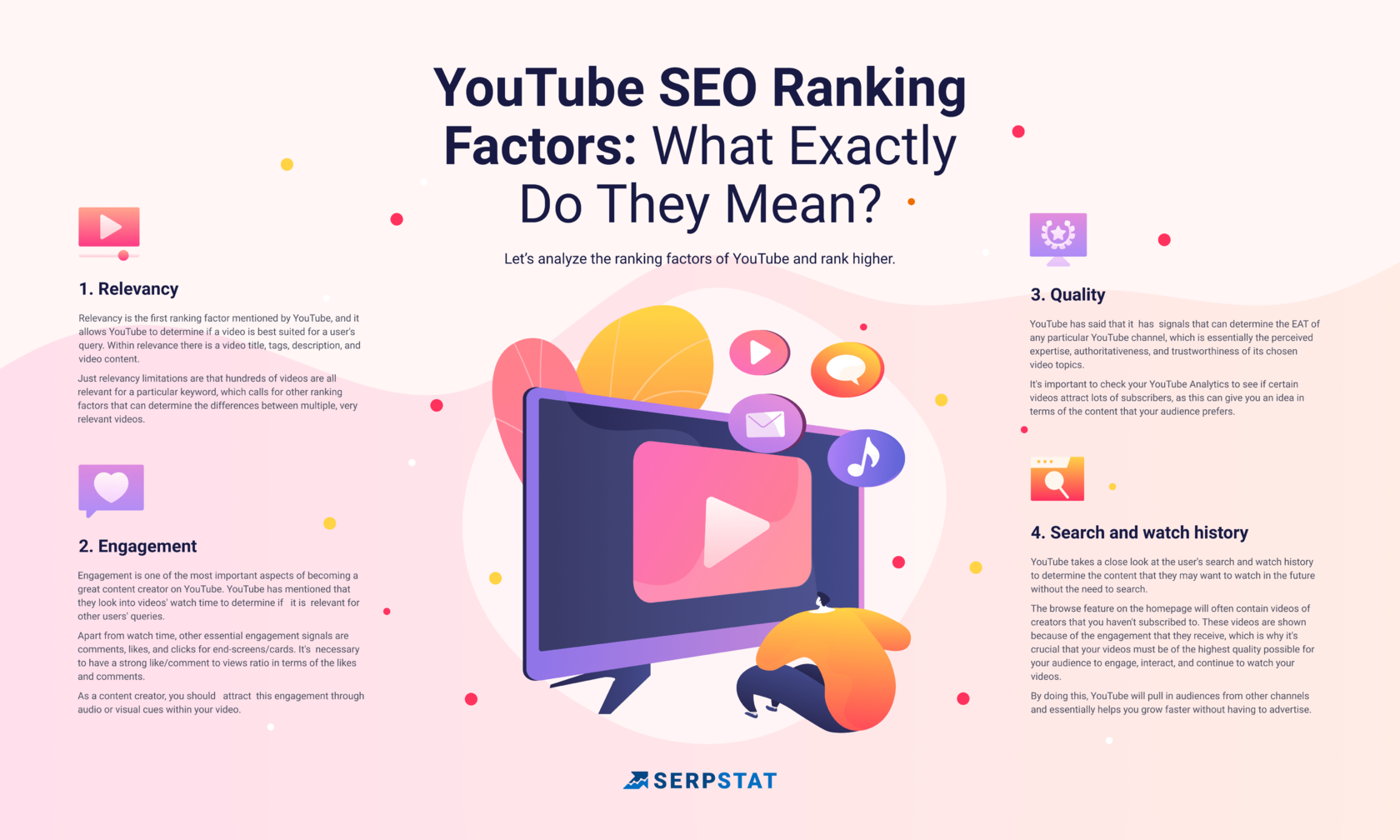 YouTube SEO Ranking Factors: What Exactly Do They Mean?

Let's analyze the ranking factors of YouTube and rank higher.

1. Relevancy

Relevancy is the first ranking factor mentioned by YouTube, and it allows YouTube to determine if a video is best suited for a user's query. Within relevance there is a video title, tags, description, and video content.

Just relevancy limitations are that hundreds of videos are all relevant for a particular keyword, which calls for other ranking factors that can determine the differences between multiple, very relevant videos.

2. Engagement

Engagement is one of the most important aspects of becoming a great content creator on YouTube. YouTube has mentioned that they look into videos' watch time to determine if it is relevant for other users' queries.

Apart from watch time, other essential engagement signals are comments, likes, and clicks for end-screens/cards. It's necessary to have a strong like/comment to views ratio in terms of the likes and comments.

As a content creator, you should attract this engagement through audio or visual cues within your video.

3. Quality

YouTube has said that it has signals that can determine the EAT of any particular YouTube channel, which is essentially the perceived expertise, authoritativeness, and trustworthiness of its chosen video topics.

It's important to check your YouTube Analytics to see if certain videos attract lots of subscribers, as this can give you an idea in terms of the content that your audience prefers.

4. Search and watch history

YouTube takes a close look at the user's search and watch history to determine the content that they may want to watch in the future without the need to search.

The browse feature on the homepage will often contain videos of creators that you haven't subscribed to. These videos are shown because of the engagement that they receive, which is why it's crucial that your videos must be of the highest quality possible for your audience to engage, interact, and continue to watch your videos.

By doing this, YouTube will pull in audiences from other channels and essentially helps you grow faster without having to advertise.

SERPSTAT