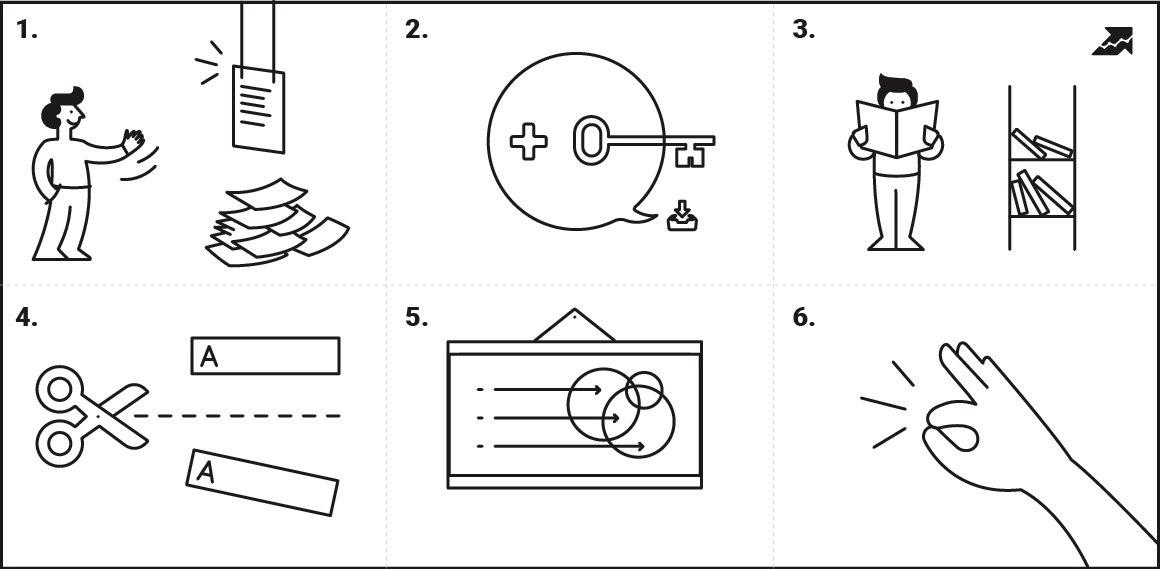 1.

2.

3.

4.

A

A

5.

6.